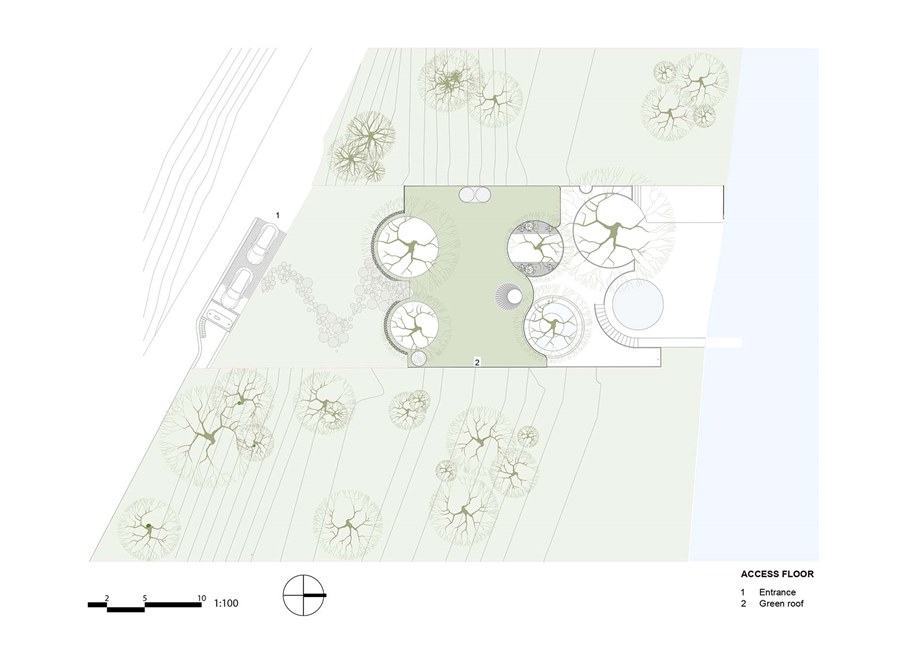 1

2

2 5 10 1:100

ACCESS FLOOR

1 Entrance
2 Green roof