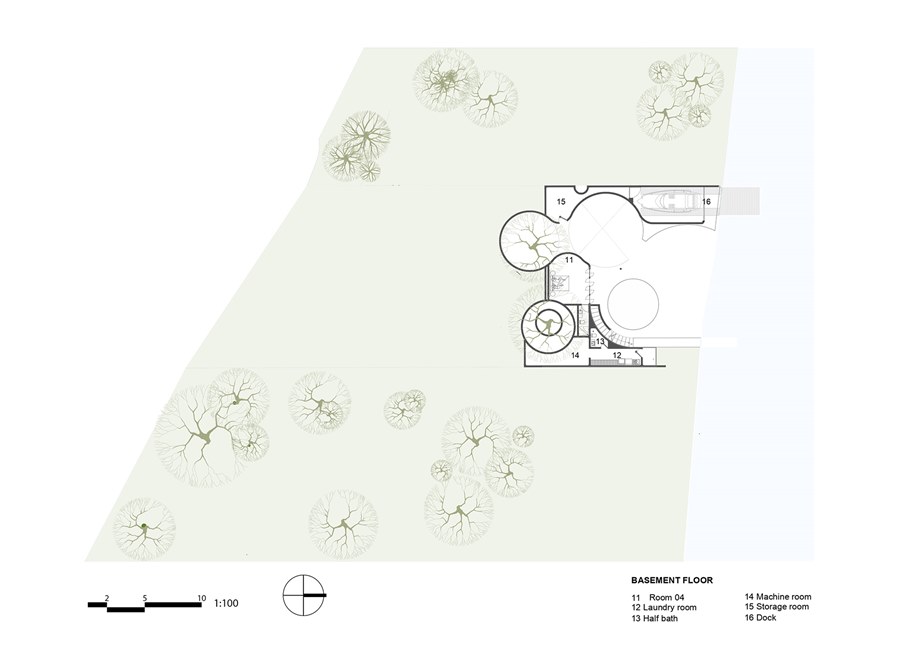 15
16
11
13
14
12

2 5 10 1:100

BASEMENT FLOOR

11 Room 04
12 Laundry room
13 Half bath

14 Machine room
15 Storage room
16 Dock