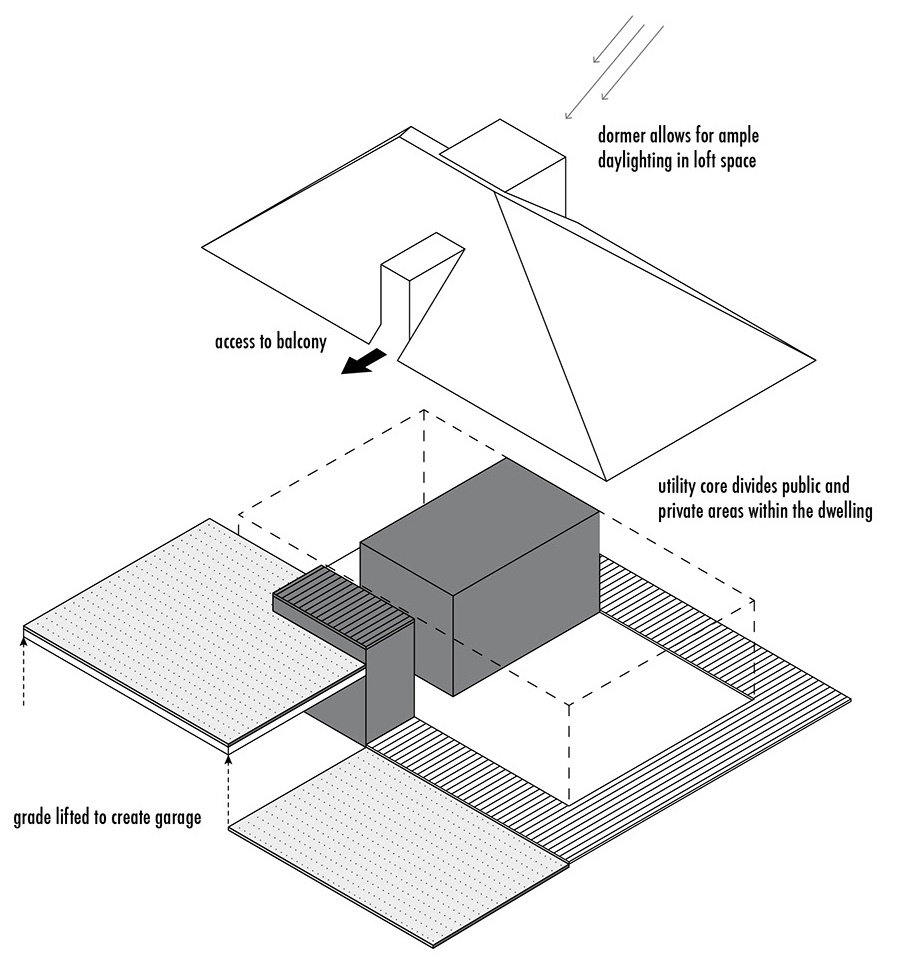 dormer allows for ample daylighting in loft space

access to balcony

utility core divides public and private areas within the dwelling

grade lifted to create garage